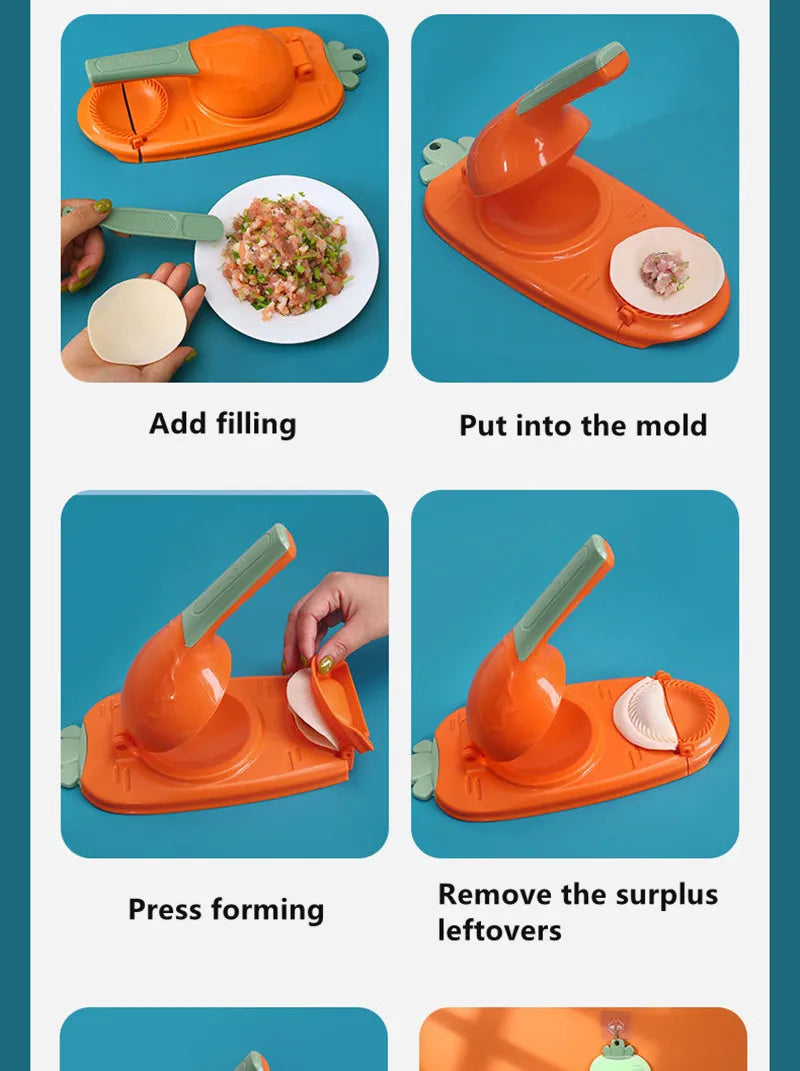 Add filling

Put into the mold

Press forming

Remove the surplus leftovers